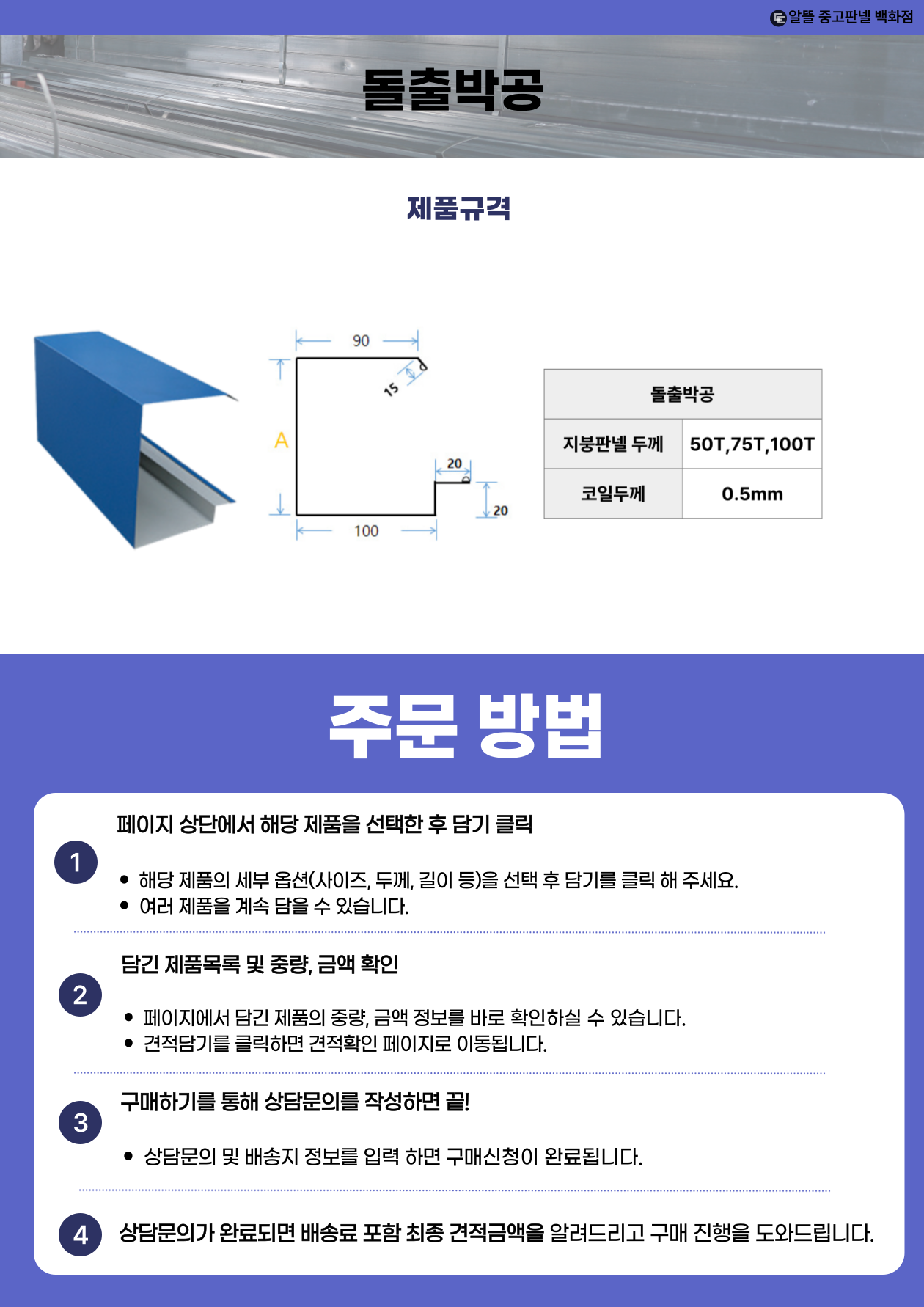 알뜰 중고판넬 백화점

돌출박공

제품규격

90

15

A

20

20

100

| 돌출박공 | |
|---|---|
| 지붕판넬 두께 | 50T,75T,100T |
| 코일두께 | 0.5mm |

주문 방법

1 페이지 상단에서 해당 제품을 선택한 후 담기 클릭

• 해당 제품의 세부 옵션(사이즈, 두께, 길이 등)을 선택 후 담기를 클릭 해 주세요.
• 여러 제품을 계속 담을 수 있습니다.

2 담긴 제품목록 및 중량, 금액 확인

• 페이지에서 담긴 제품의 중량, 금액 정보를 바로 확인하실 수 있습니다.
• 견적담기를 클릭하면 견적확인 페이지로 이동됩니다.

3 구매하기를 통해 상담문의를 작성하면 끝!

• 상담문의 및 배송지 정보를 입력 하면 구매신청이 완료됩니다.

4 상담문의가 완료되면 배송료 포함 최종 견적금액을 알려드리고 구매 진행을 도와드립니다.