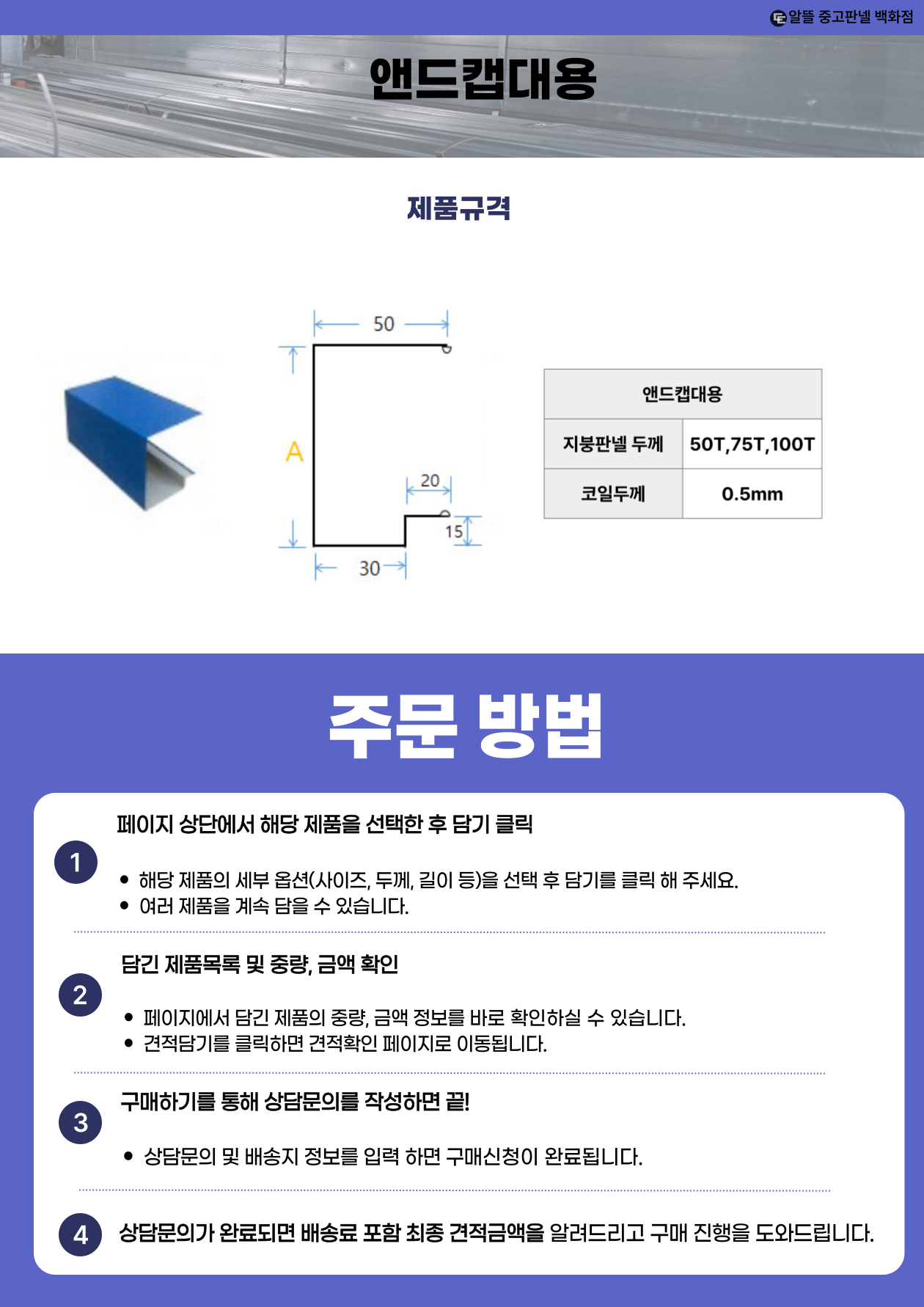 알뜰 중고판넬 백화점

앤드캡대용

제품규격

50

A

20

15

30

| 앤드캡대용 | |
|---|---|
| 지붕판넬 두께 | 50T,75T,100T |
| 코일두께 | 0.5mm |

주문 방법

1
페이지 상단에서 해당 제품을 선택한 후 담기 클릭

• 해당 제품의 세부 옵션(사이즈, 두께, 길이 등)을 선택 후 담기를 클릭 해 주세요.
• 여러 제품을 계속 담을 수 있습니다.

2
담긴 제품목록 및 중량, 금액 확인

• 페이지에서 담긴 제품의 중량, 금액 정보를 바로 확인하실 수 있습니다.
• 견적담기를 클릭하면 견적확인 페이지로 이동됩니다.

3
구매하기를 통해 상담문의를 작성하면 끝!

• 상담문의 및 배송지 정보를 입력 하면 구매신청이 완료됩니다.

4
상담문의가 완료되면 배송료 포함 최종 견적금액을 알려드리고 구매 진행을 도와드립니다.